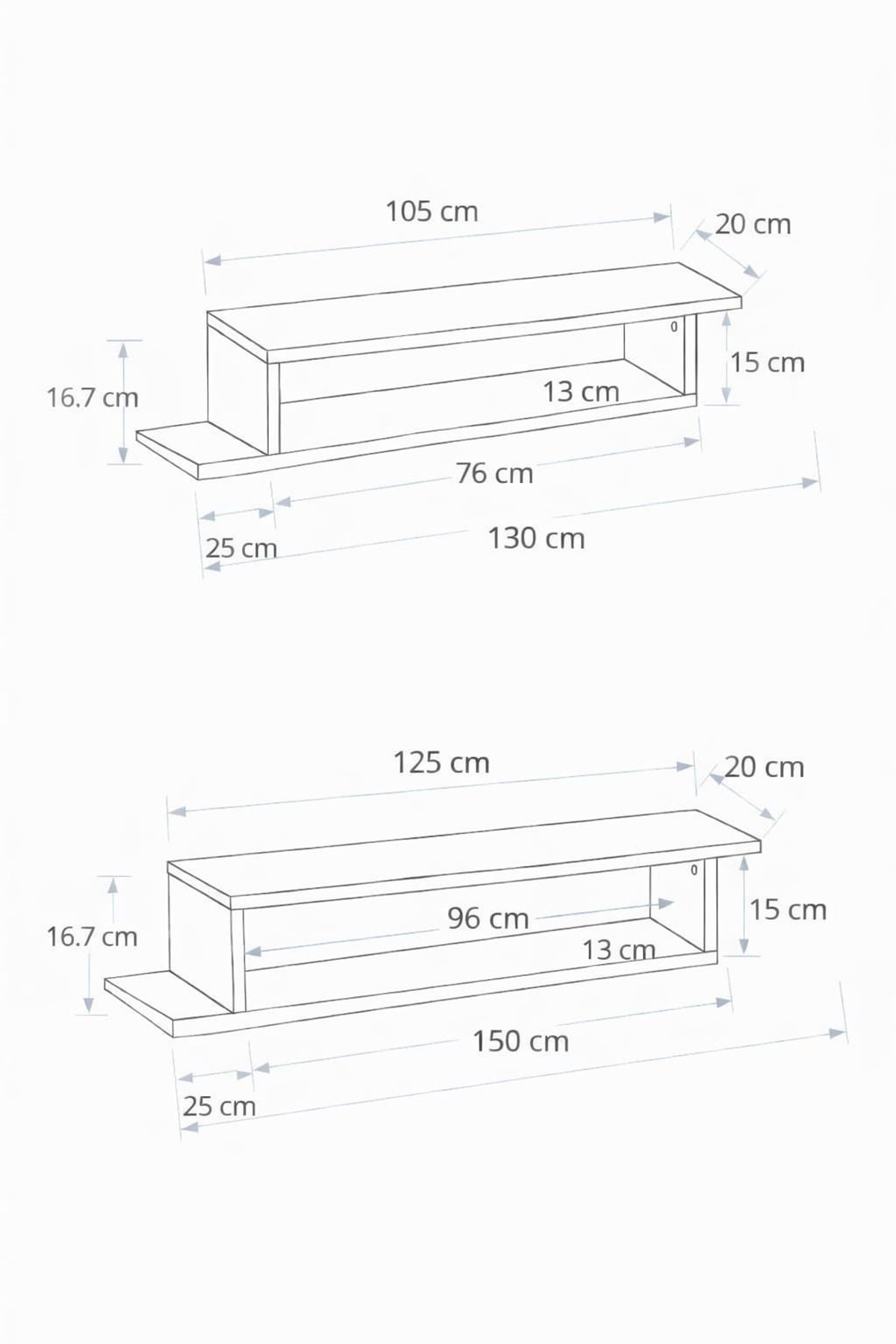 105 cm
20 cm
16.7 cm
15 cm
13 cm
76 cm
25 cm
130 cm

125 cm
20 cm
16.7 cm
96 cm
15 cm
13 cm
150 cm
25 cm